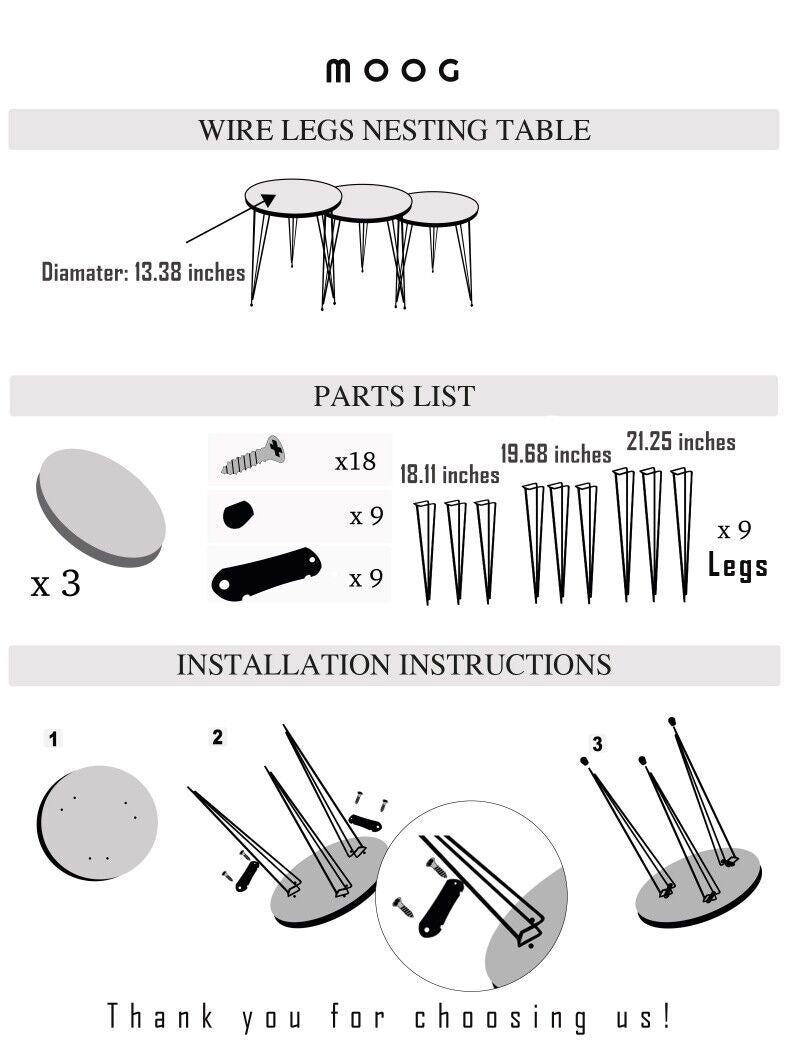 MOOG

WIRE LEGS NESTING TABLE

Diamater: 13.38 inches

PARTS LIST

x 3

x18

x 9

x 9

18.11 inches

19.68 inches

21.25 inches

x 9
Legs

INSTALLATION INSTRUCTIONS

1

2

3

Thank you for choosing us!